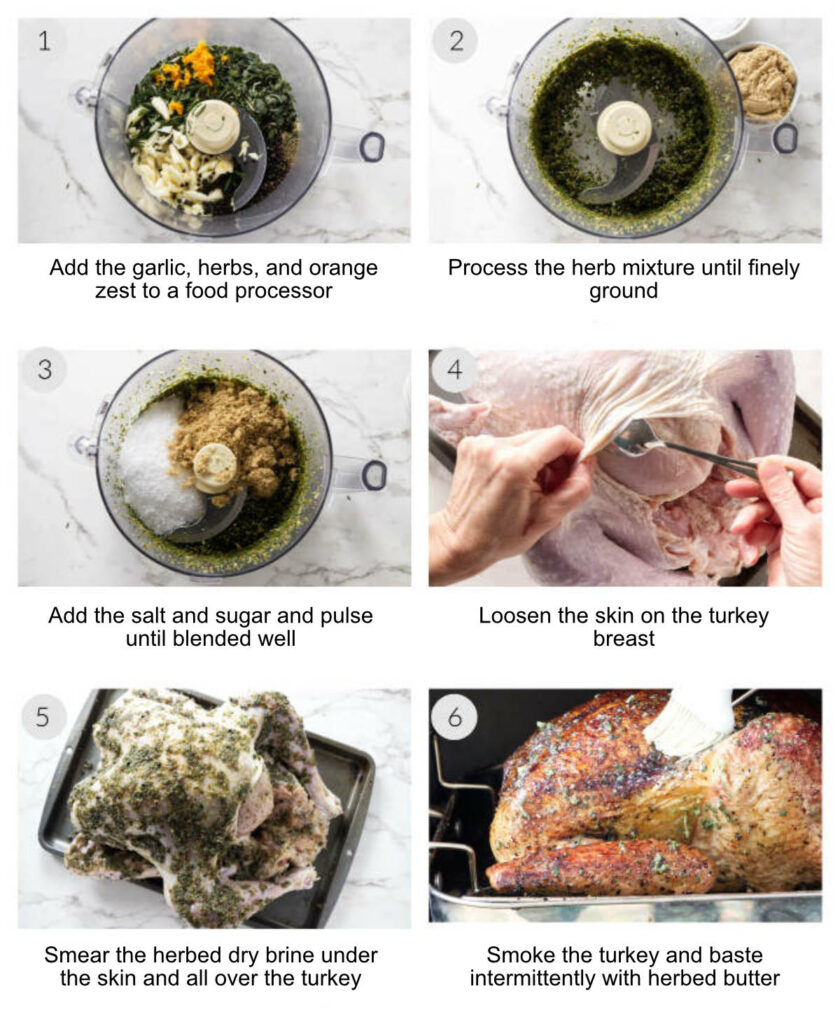 1

Add the garlic, herbs, and orange zest to a food processor

2

Process the herb mixture until finely ground

3

Add the salt and sugar and pulse until blended well

4

Loosen the skin on the turkey breast

5

Smear the herbed dry brine under the skin and all over the turkey

6

Smoke the turkey and baste intermittently with herbed butter