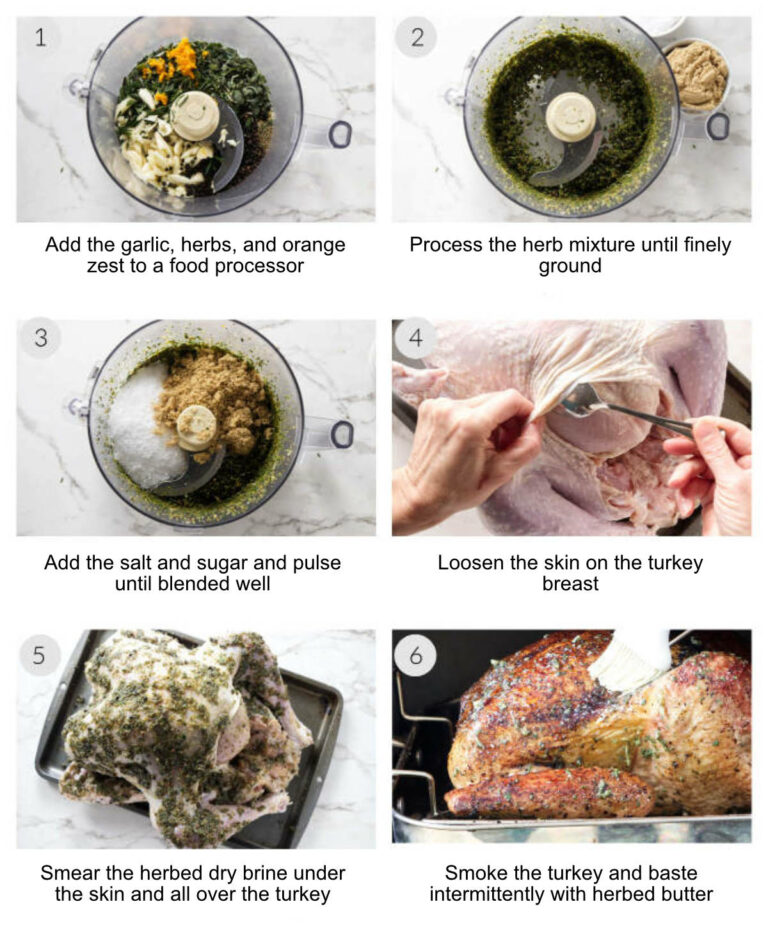 1

Add the garlic, herbs, and orange zest to a food processor

2

Process the herb mixture until finely ground

3

Add the salt and sugar and pulse until blended well

4

Loosen the skin on the turkey breast

5

Smear the herbed dry brine under the skin and all over the turkey

6

Smoke the turkey and baste intermittently with herbed butter