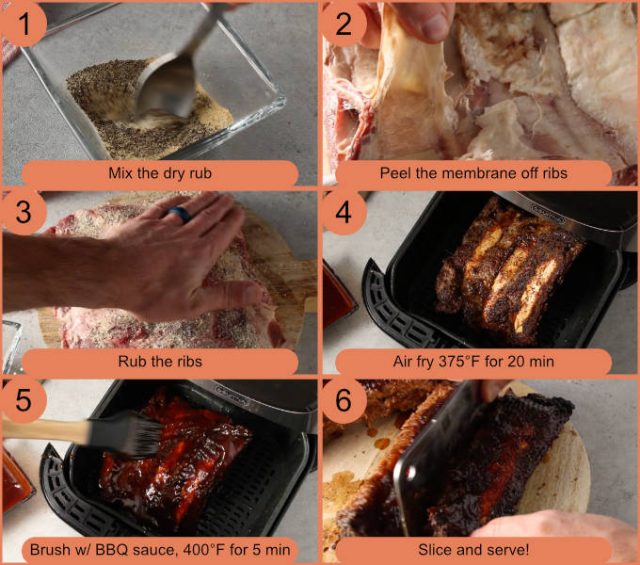 1
Mix the dry rub

2
Peel the membrane off ribs

3
Rub the ribs

4
Air fry 375°F for 20 min

5
Brush w/ BBQ sauce, 400°F for 5 min

6
Slice and serve!