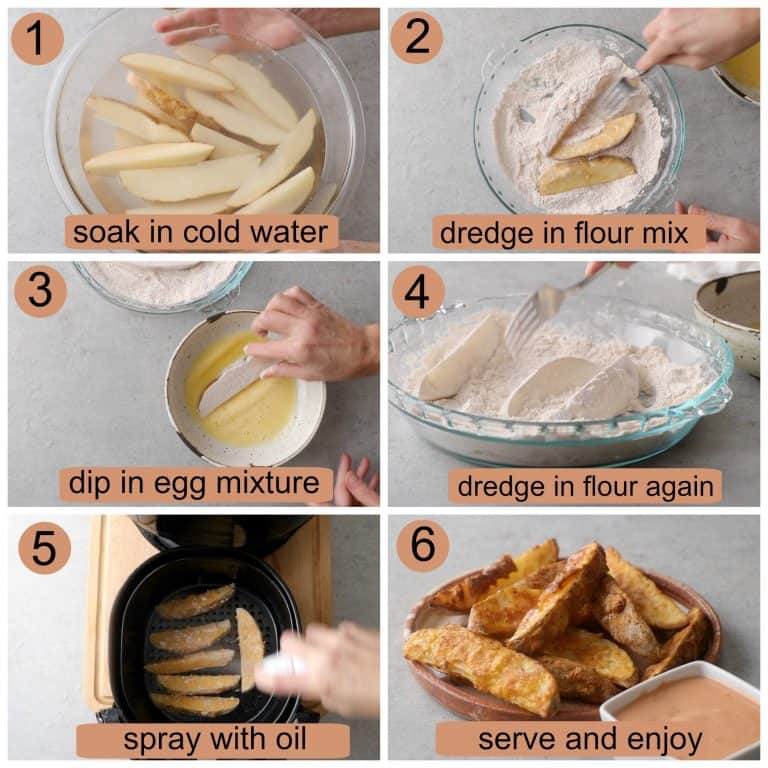 1
soak in cold water

2
dredge in flour mix

3
dip in egg mixture

4
dredge in flour again

5
spray with oil

6
serve and enjoy