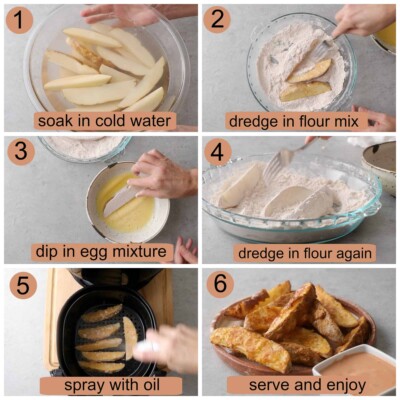 1
soak in cold water

2
dredge in flour mix

3
dip in egg mixture

4
dredge in flour again

5
spray with oil

6
serve and enjoy